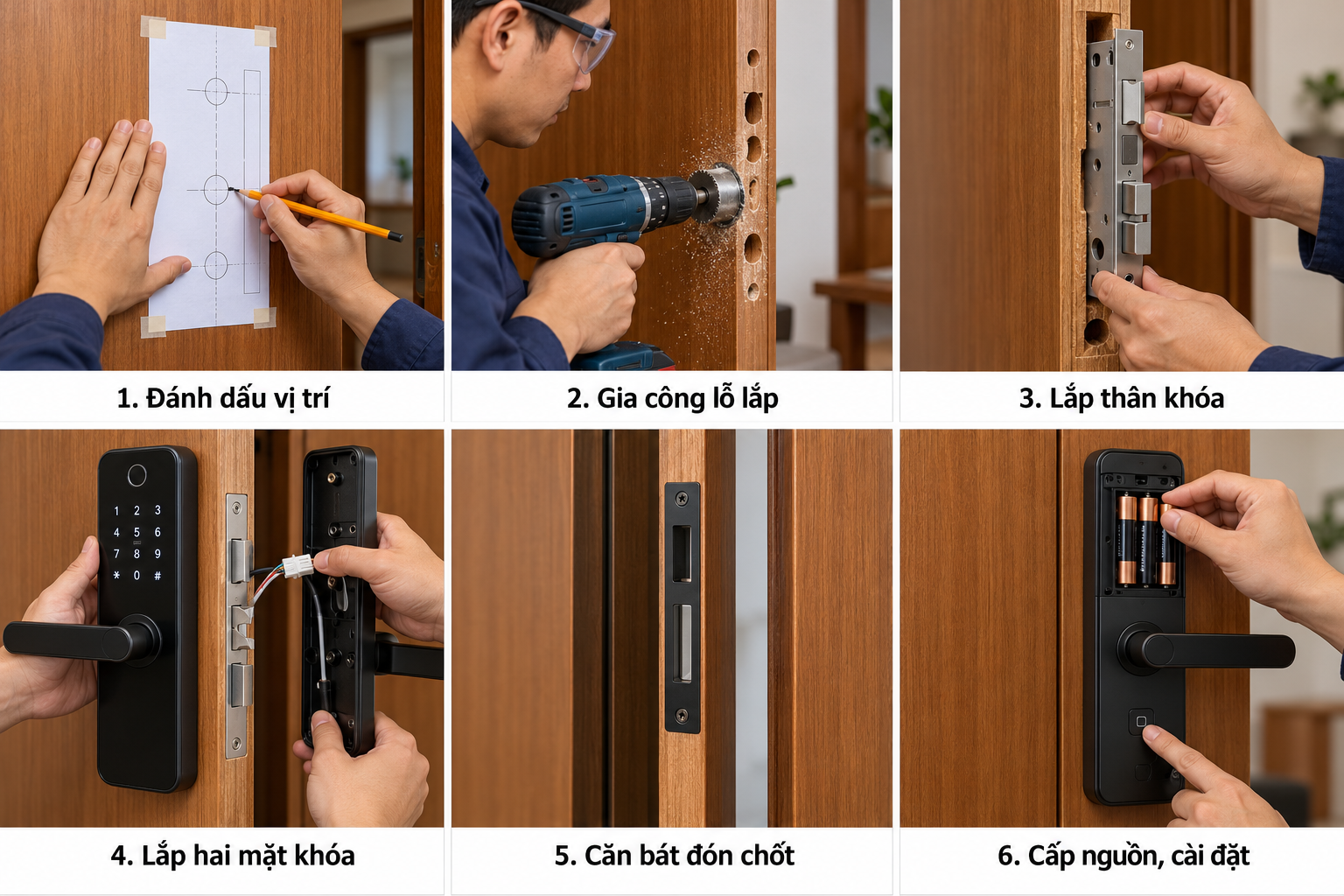 1. Đánh dấu vị trí

2. Gia công lỗ lắp

3. Lắp thân khóa

1 2 3
4 5 6
7 8 9
* 0 #

4. Lắp hai mặt khóa

5. Căn bát đón chốt

6. Cấp nguồn, cài đặt